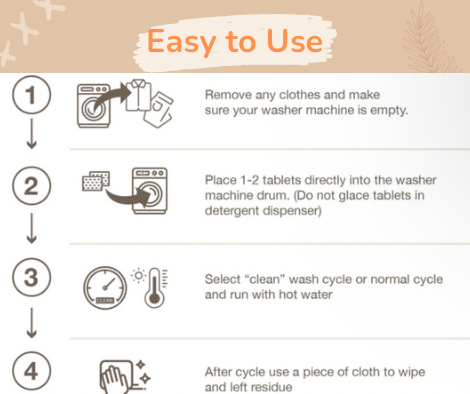 Easy to Use

1

Remove any clothes and make sure your washer machine is empty.

2

Place 1-2 tablets directly into the washer machine drum. (Do not glace tablets in detergent dispenser)

3

CLEAN

Select “clean” wash cycle or normal cycle and run with hot water

4

After cycle use a piece of cloth to wipe and left residue